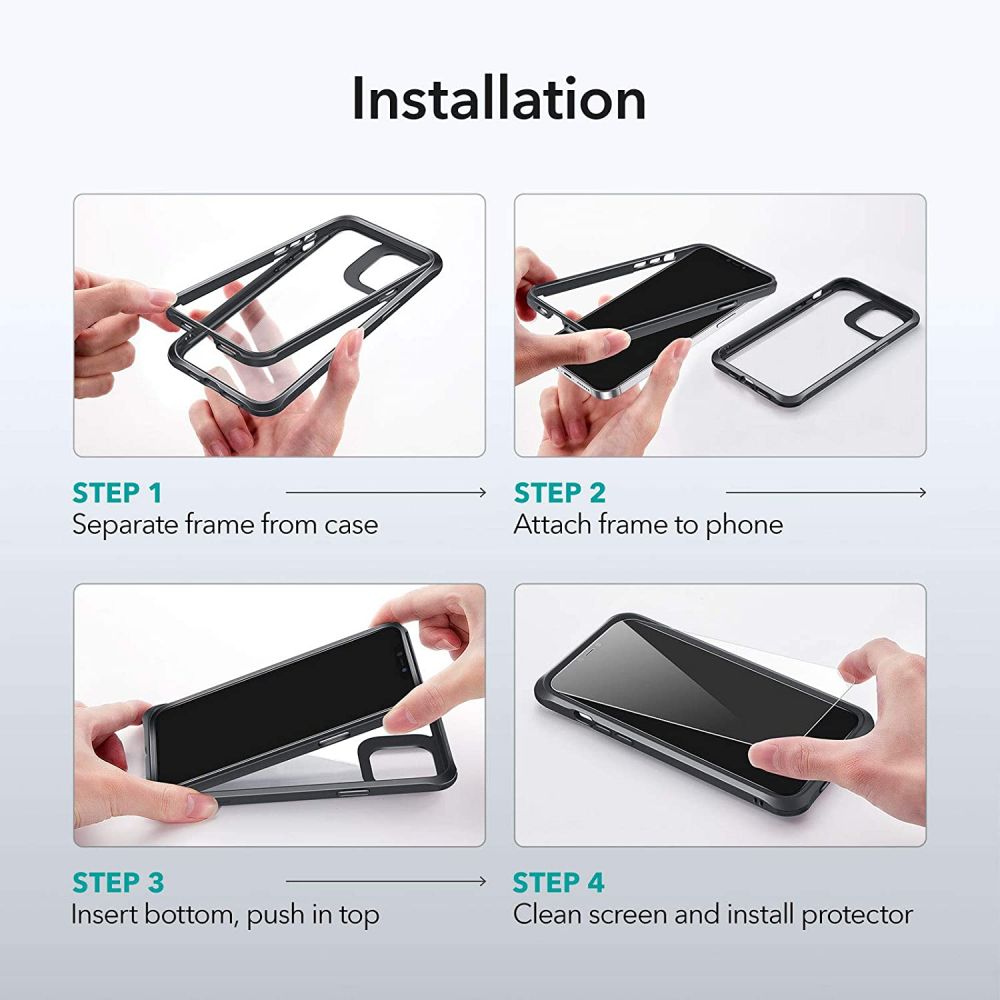 Installation

STEP 1
Separate frame from case

STEP 2
Attach frame to phone

STEP 3
Insert bottom, push in top

STEP 4
Clean screen and install protector